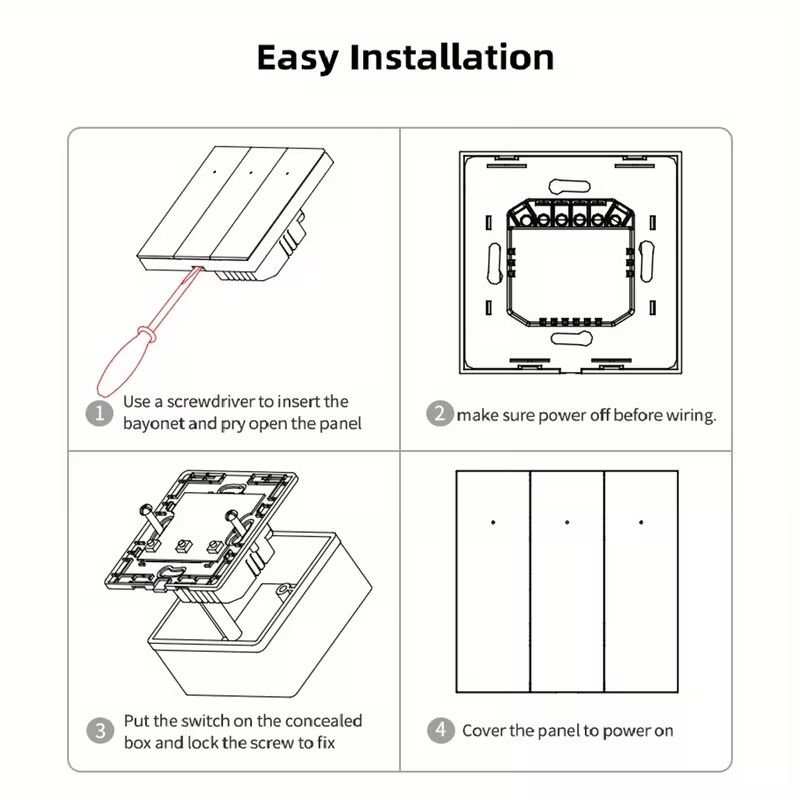 Easy Installation

1 Use a screwdriver to insert the bayonet and pry open the panel

2 make sure power off before wiring.

3 Put the switch on the concealed box and lock the screw to fix

4 Cover the panel to power on